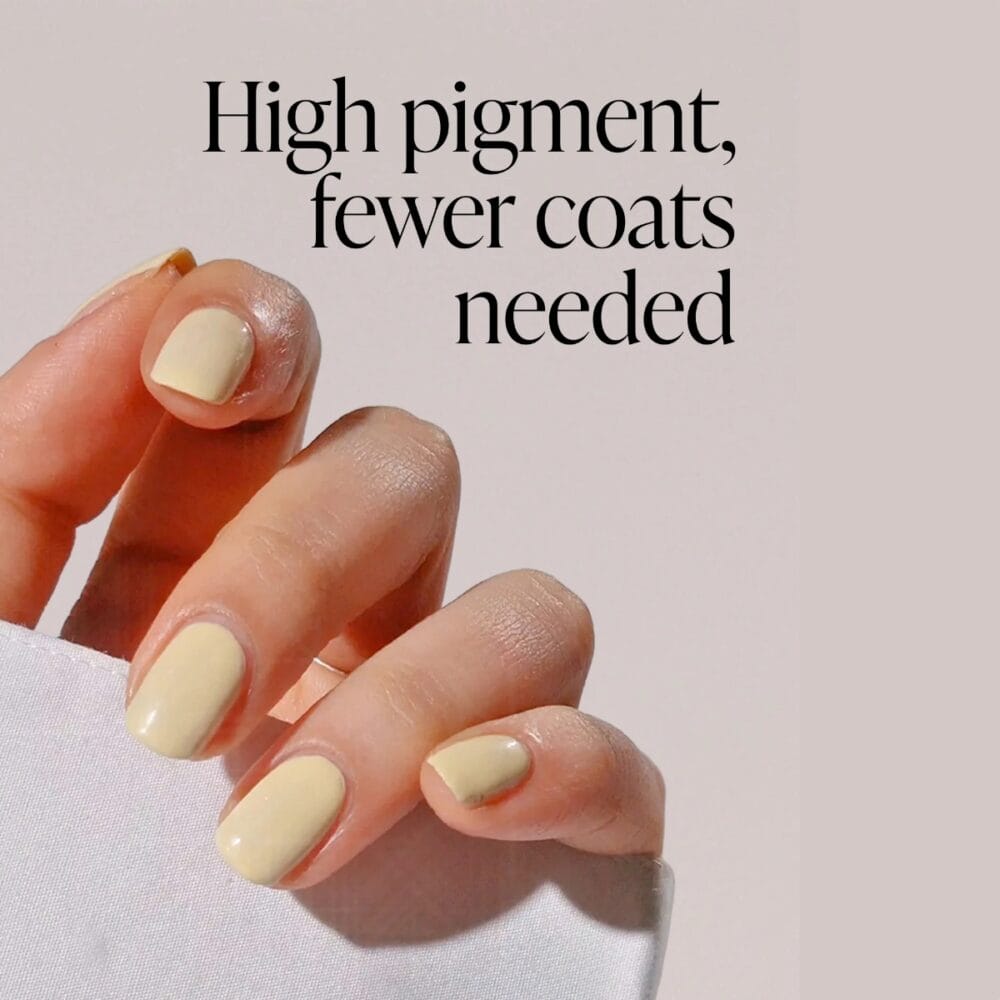 High pigment, fewer coats needed